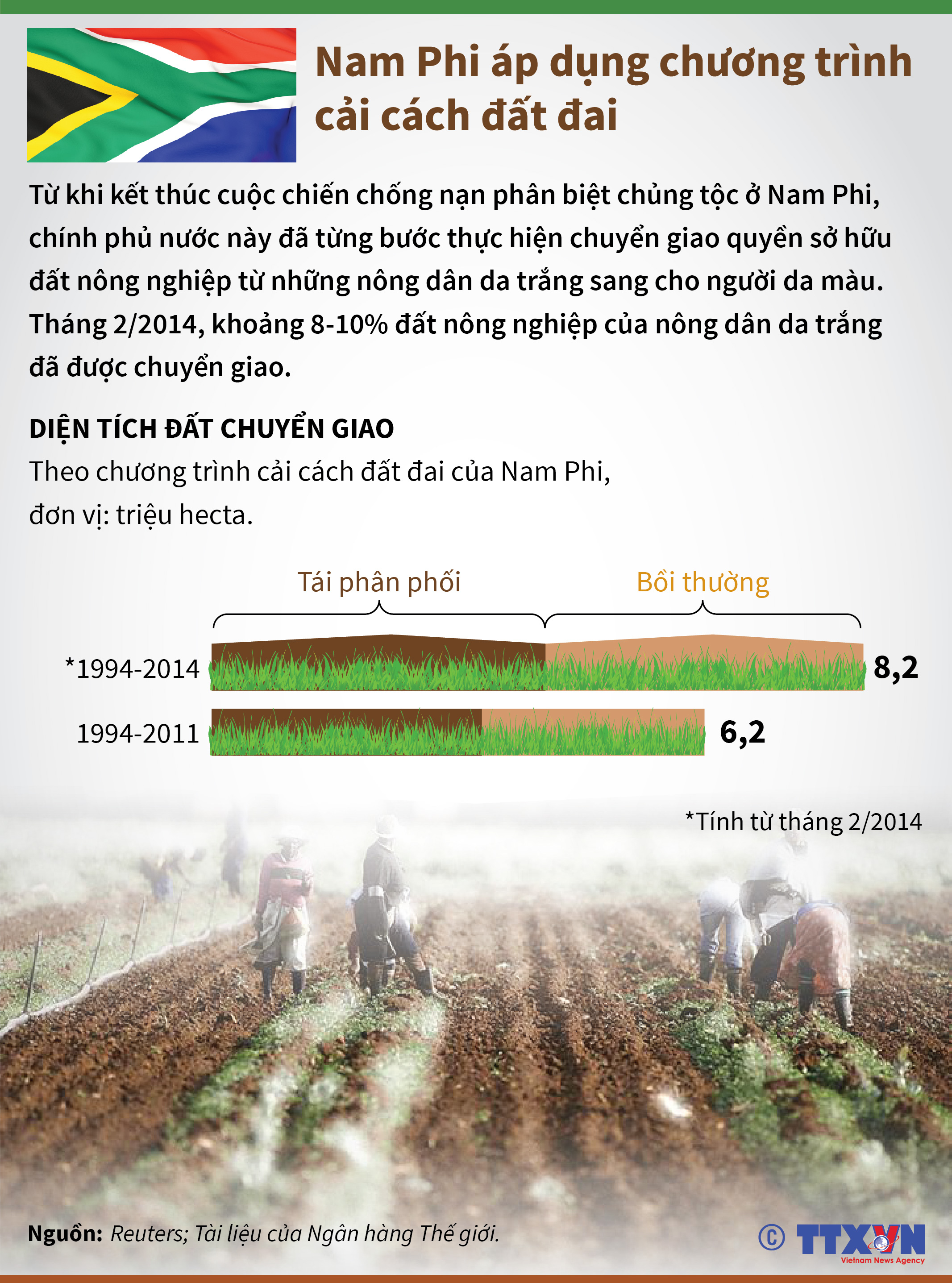 Nam Phi áp dụng chương trình cải cách đất đai

Từ khi kết thúc cuộc chiến chống nạn phân biệt chủng tộc ở Nam Phi, chính phủ nước này đã từng bước thực hiện chuyển giao quyền sở hữu đất nông nghiệp từ những nông dân da trắng sang cho người da màu. Tháng 2/2014, khoảng 8-10% đất nông nghiệp của nông dân da trắng đã được chuyển giao.

DIỆN TÍCH ĐẤT CHUYỂN GIAO
Theo chương trình cải cách đất đai của Nam Phi, đơn vị: triệu hecta.

Tái phân phối
Bồi thường

*1994-2014 8,2
1994-2011 6,2

*Tính từ tháng 2/2014

Nguồn: Reuters; Tài liệu của Ngân hàng Thế giới.

© TTXVN
Vietnam News Agency